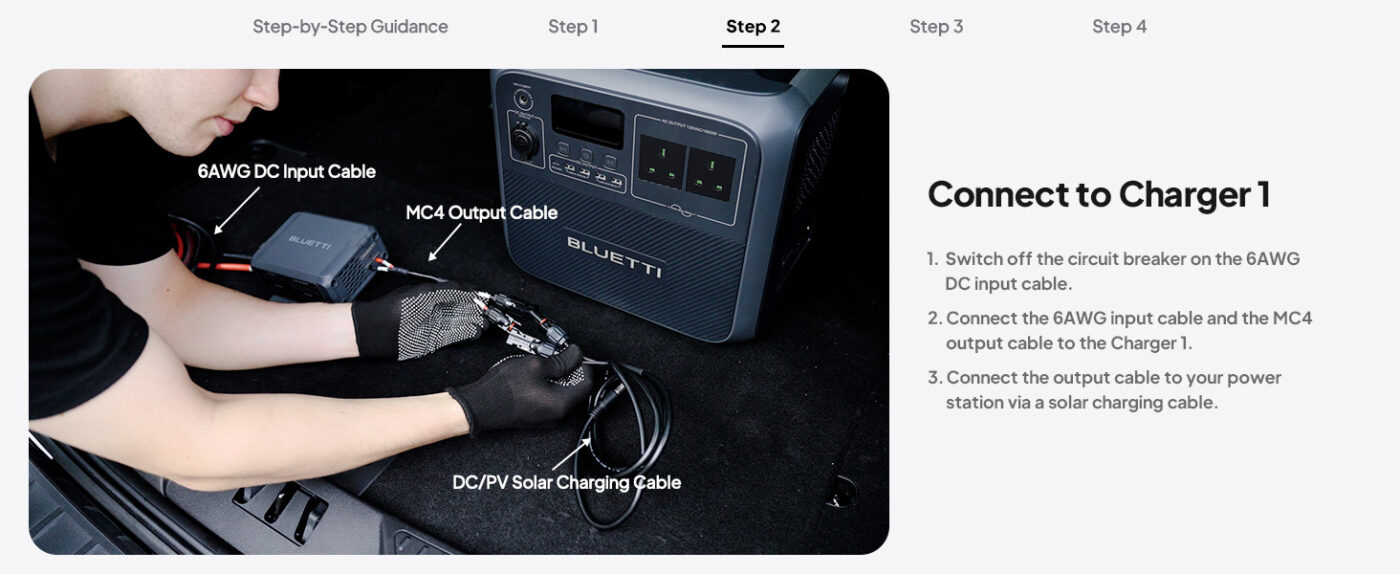 Step-by-Step Guidance Step 1 Step 2 Step 3 Step 4

6AWG DC Input Cable

MC4 Output Cable

BLUETTI

BLUETTI

DC/PV Solar Charging Cable

Connect to Charger 1

1. Switch off the circuit breaker on the 6AWG DC input cable.
2. Connect the 6AWG input cable and the MC4 output cable to the Charger 1.
3. Connect the output cable to your power station via a solar charging cable.